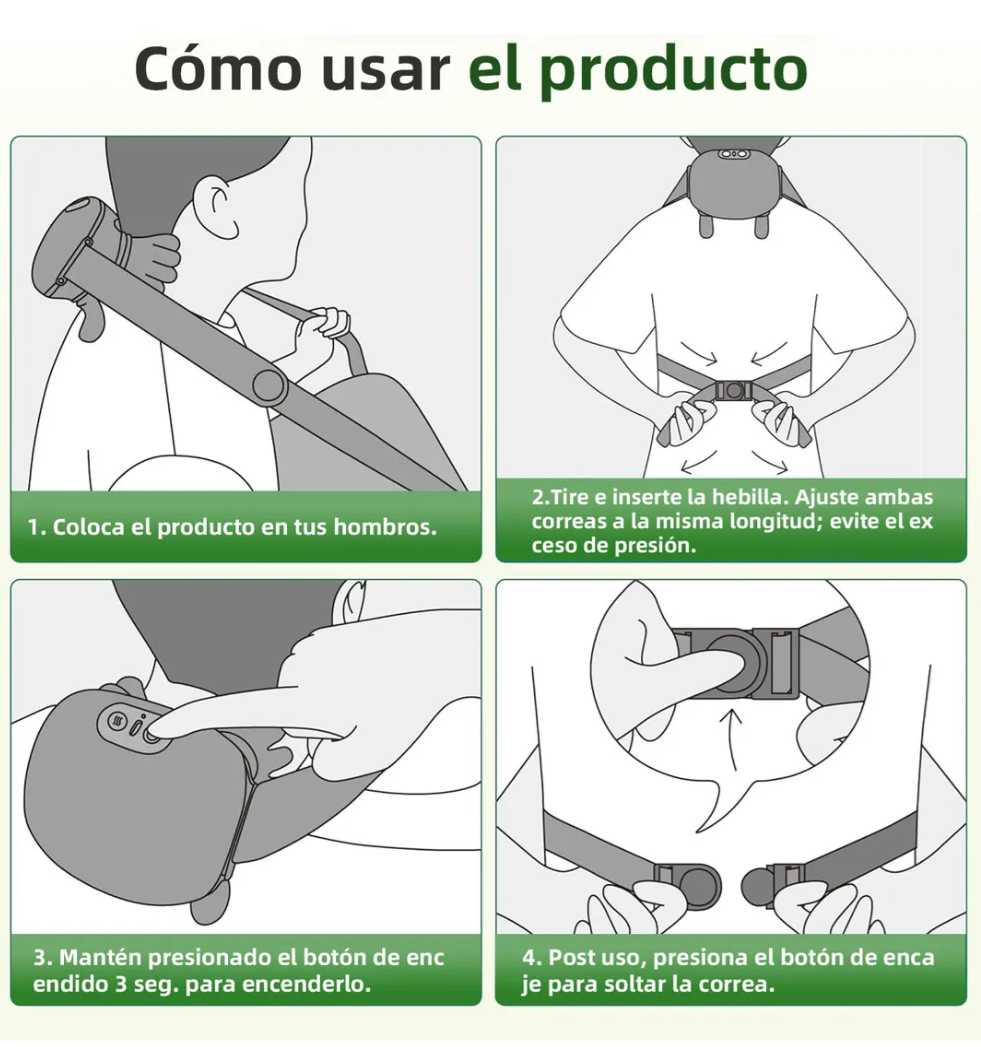 Cómo usar el producto

1. Coloca el producto en tus hombros.

2.Tire e inserte la hebilla. Ajuste ambas correas a la misma longitud; evite el ex ceso de presión.

3. Mantén presionado el botón de enc endido 3 seg. para encenderlo.

4. Post uso, presiona el botón de enca je para soltar la correa.